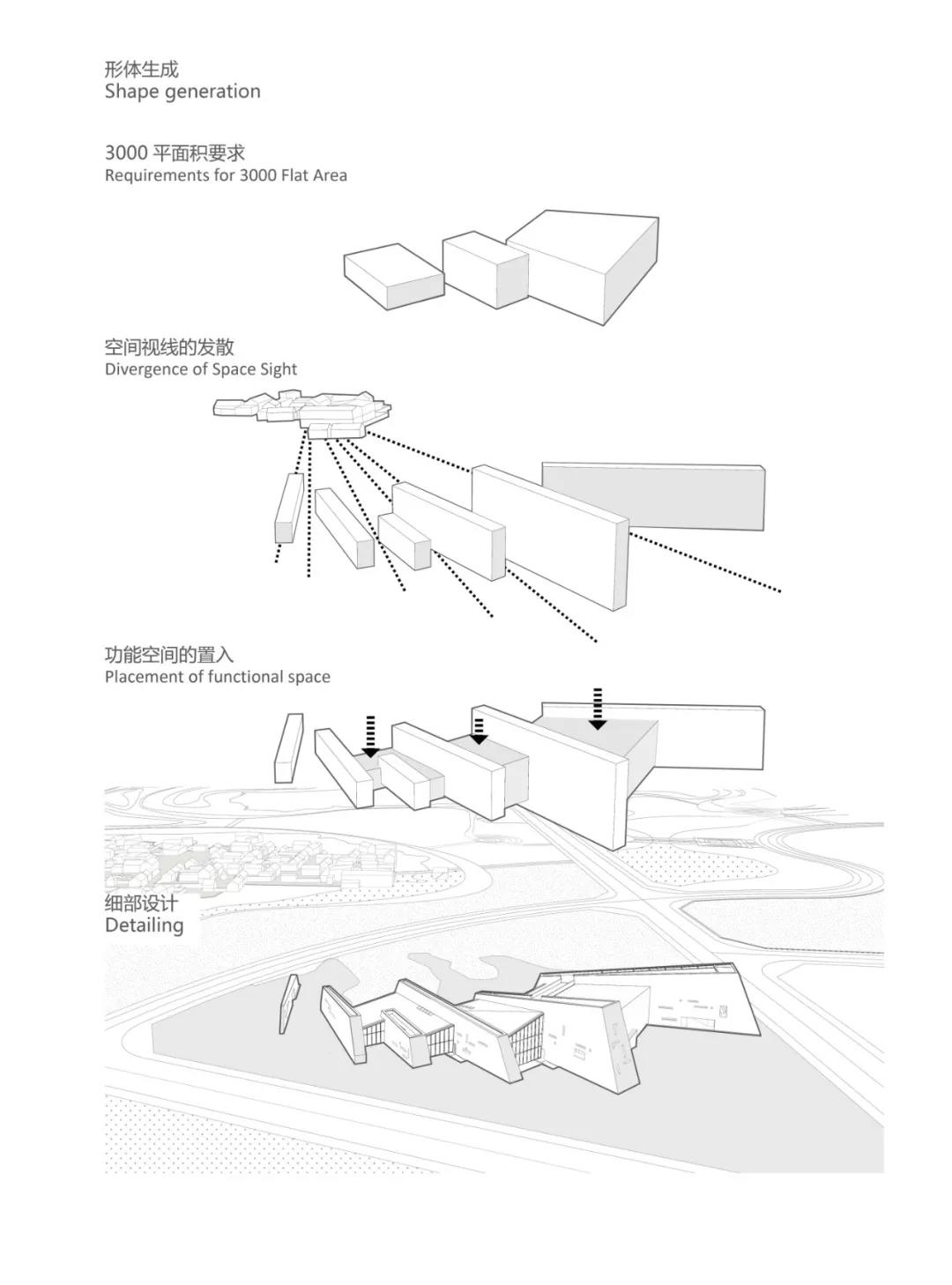 形体生成
Shape generation

3000 平面积要求
Requirements for 3000 Flat Area

空间视线的发散
Divergence of Space Sight

功能空间的置入
Placement of functional space

细部设计
Detailing