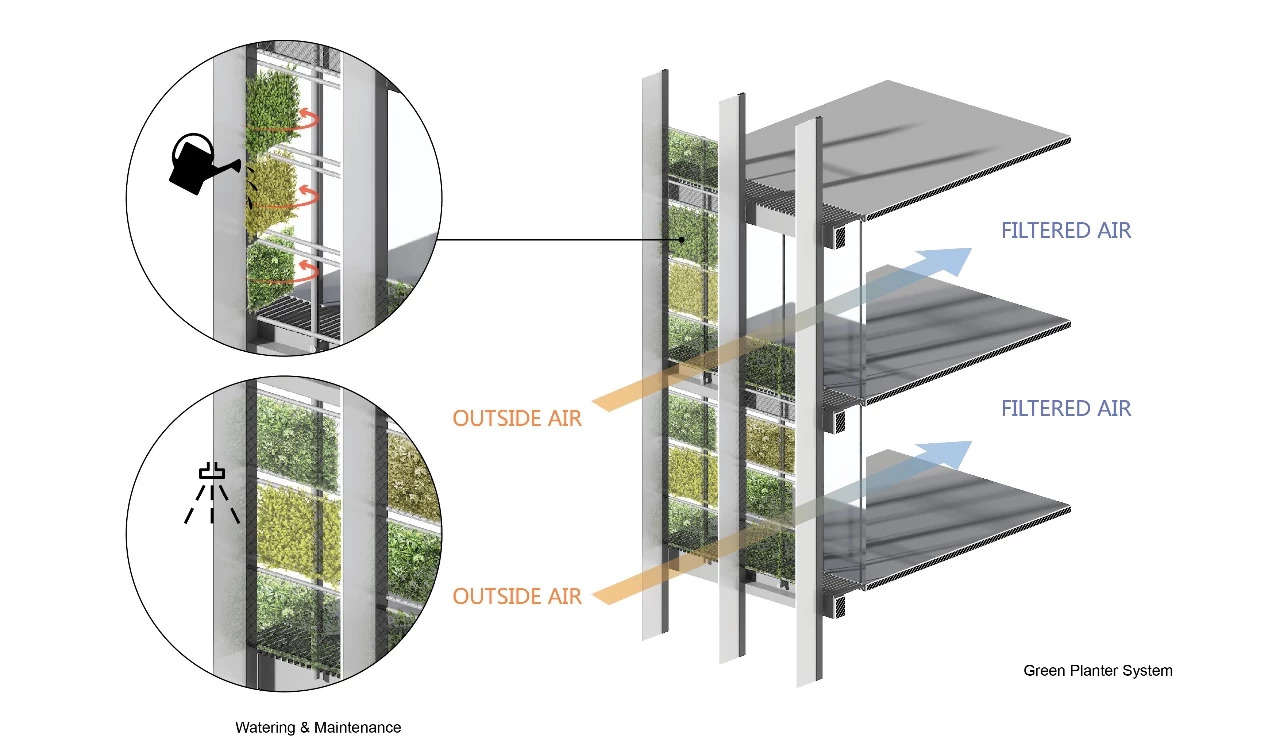 FILTERED AIR

OUTSIDE AIR

FILTERED AIR

OUTSIDE AIR

Green Planter System

Watering & Maintenance